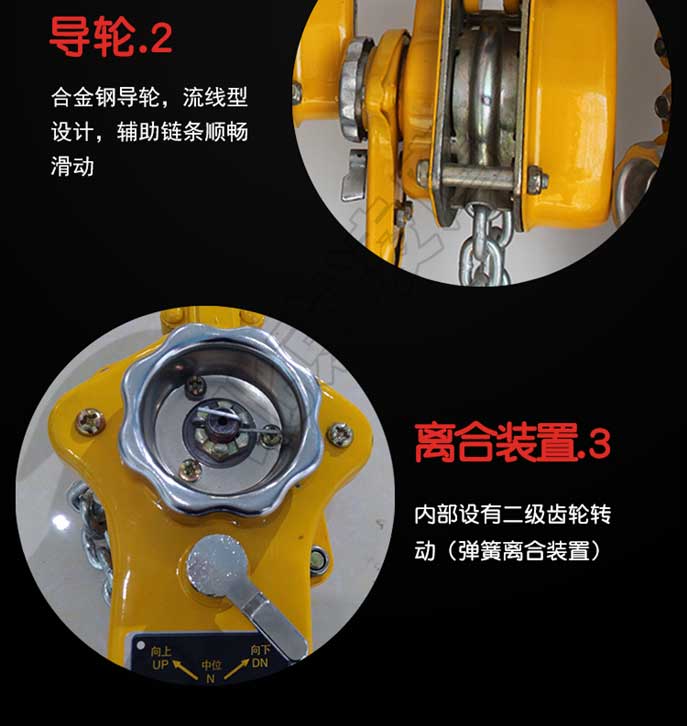 导轮.2

合金钢导轮，流线型设计，辅助链条顺畅滑动

离合装置.3

内部设有二级齿轮转动（弹簧离合装置）

向上
UP
中位
N
向下
DN